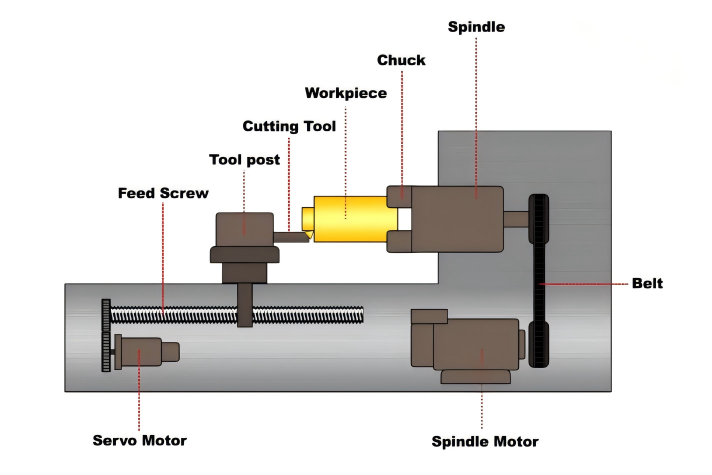 Spindle
Chuck
Workpiece
Cutting Tool
Tool post
Feed Screw
Belt
Servo Motor
Spindle Motor